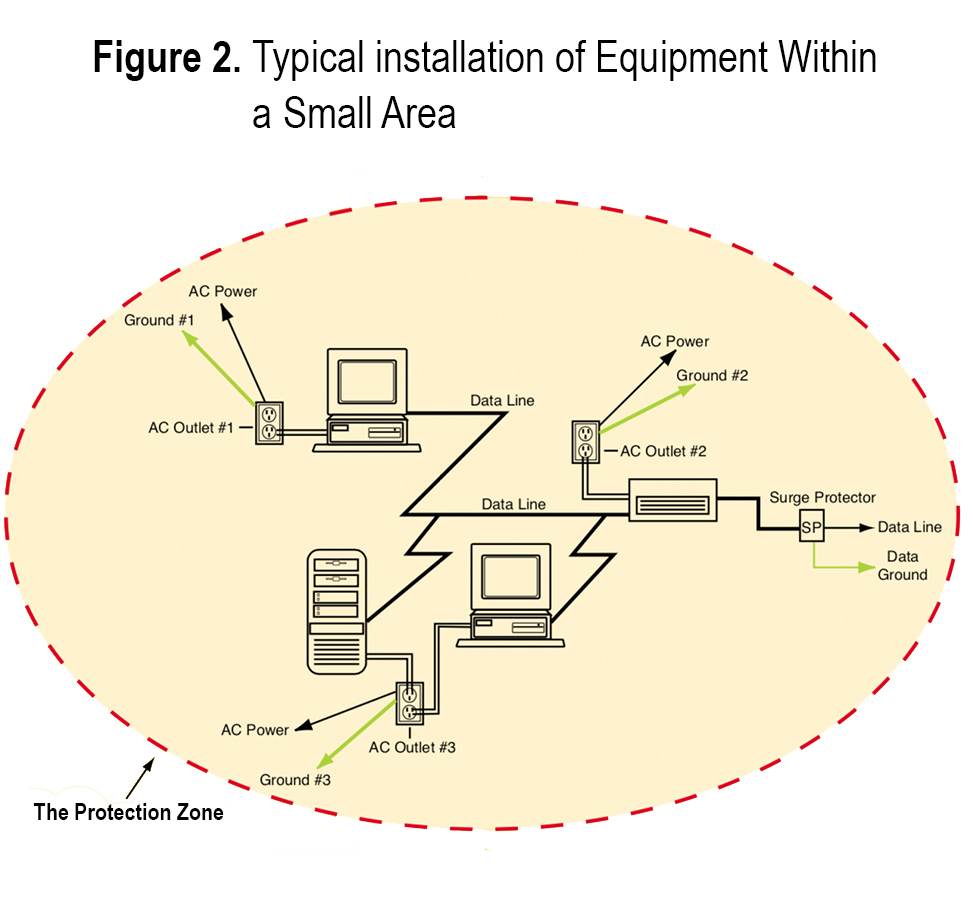 **Figure 2.** Typical installation of Equipment Within a Small Area

AC Power
Ground #1
AC Outlet #1
Data Line
AC Power
Ground #2
AC Outlet #2
Data Line
Surge Protector
SP
Data Line
Data Ground
AC Power
AC Outlet #3
Ground #3
The Protection Zone